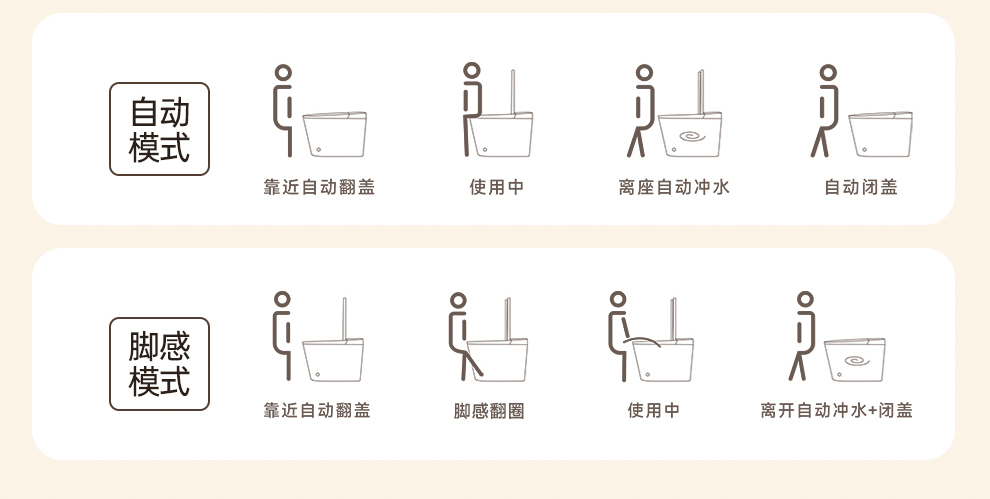 自动模式

靠近自动翻盖

使用中

离座自动冲水

自动闭盖

脚感模式

靠近自动翻盖

脚感翻圈

使用中

离开自动冲水+闭盖