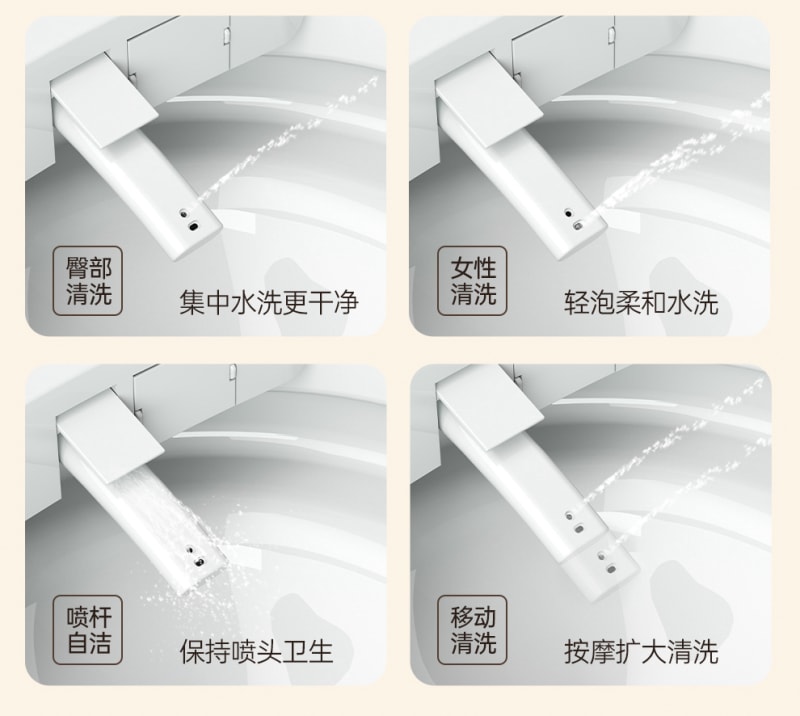 臀部清洗

集中水洗更干净

女性清洗

轻泡柔和水洗

喷杆自洁

保持喷头卫生

移动清洗

按摩扩大清洗