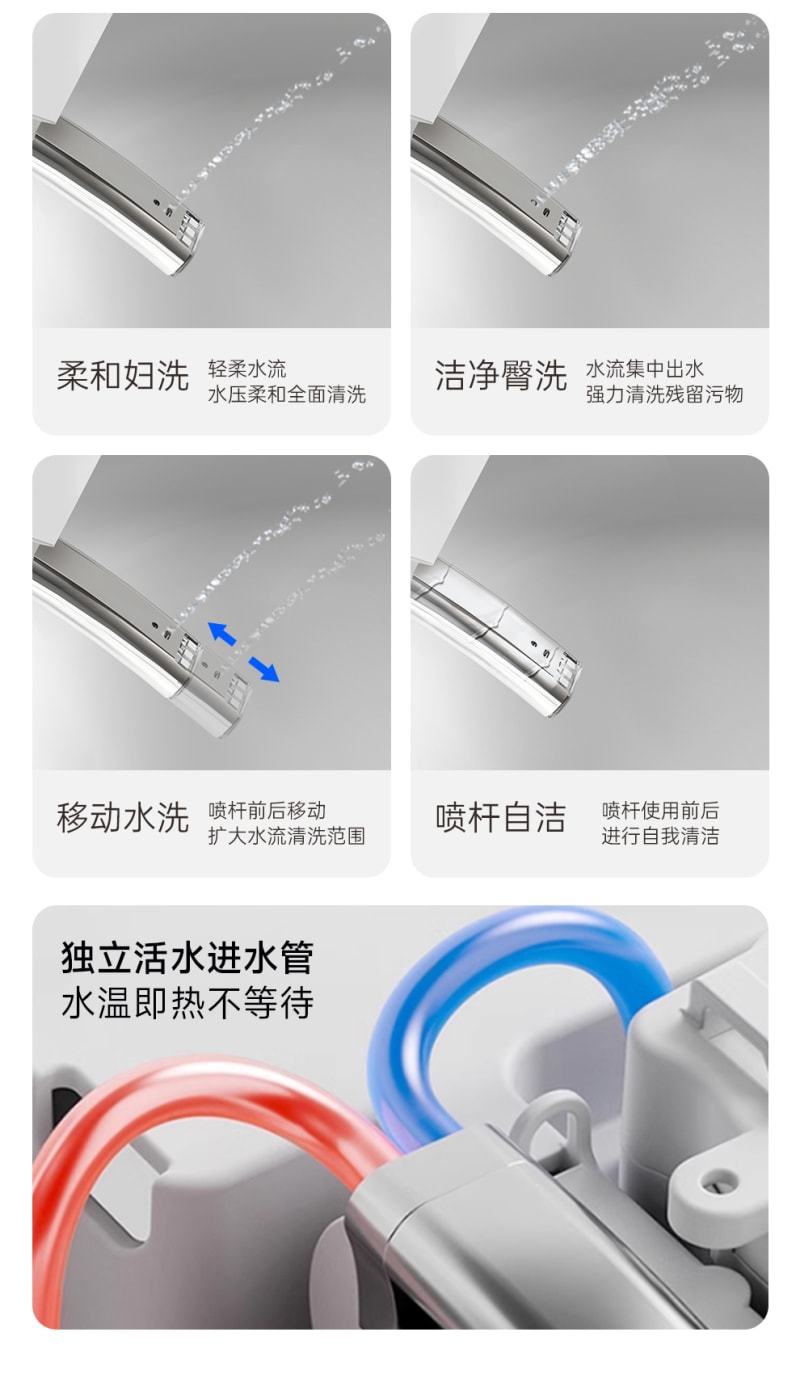 柔和妇洗
轻柔水流
水压柔和全面清洗

洁净臀洗
水流集中出水
强力清洗残留污物

移动水洗
喷杆前后移动
扩大水流清洗范围

喷杆自洁
喷杆使用前后
进行自我清洁

独立活水进水管
水温即热不等待