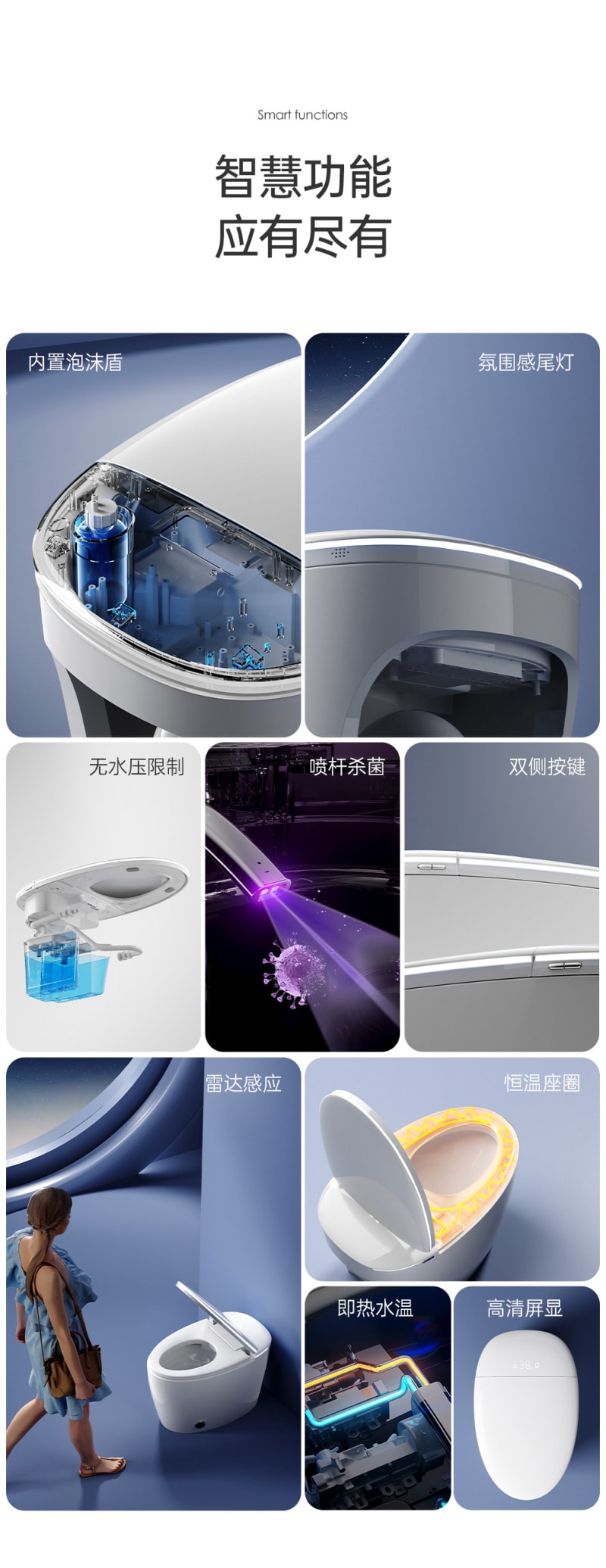 Smart functions

智慧功能
应有尽有

内置泡沫盾

氛围感尾灯

无水压限制

喷杆杀菌

双侧按键

雷达感应

恒温座圈

即热水温

高清屏显

38