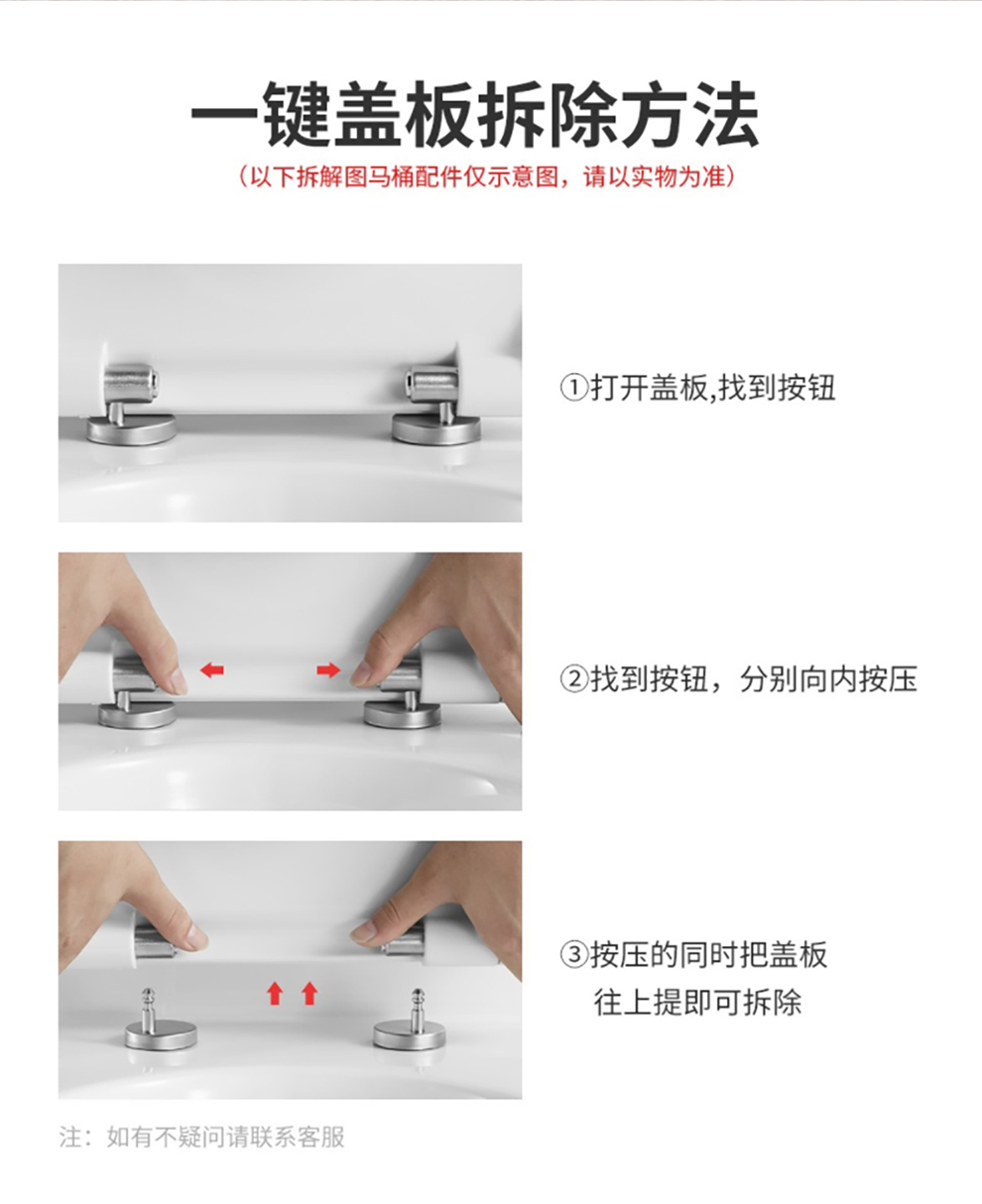 一键盖板拆除方法

（以下拆解图马桶配件仅示意图，请以实物为准）

①打开盖板,找到按钮

②找到按钮，分别向内按压

③按压的同时把盖板往上提即可拆除

注：如有不疑问请联系客服